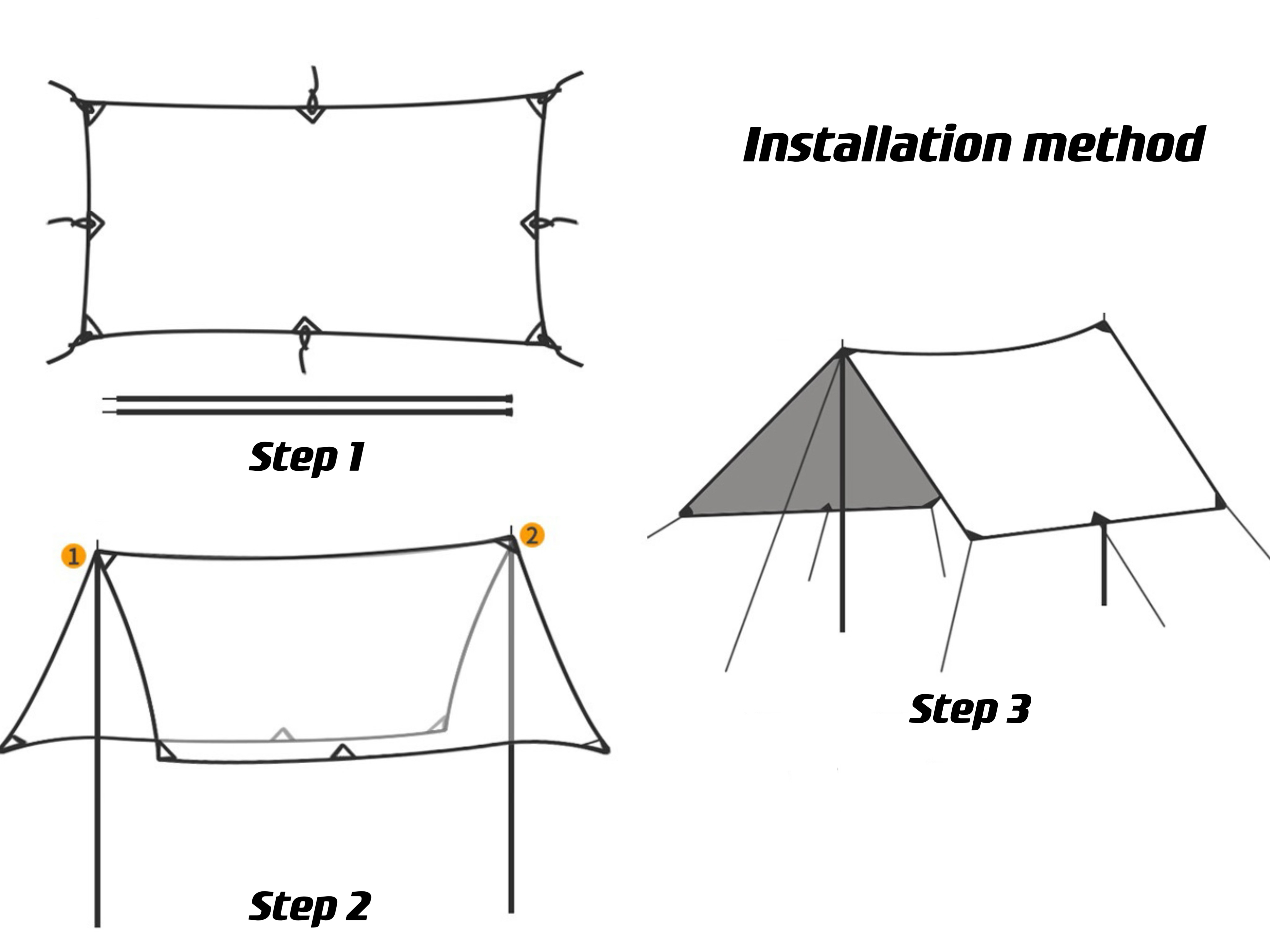 Installation method

Step 1

1

2

Step 2

Step 3